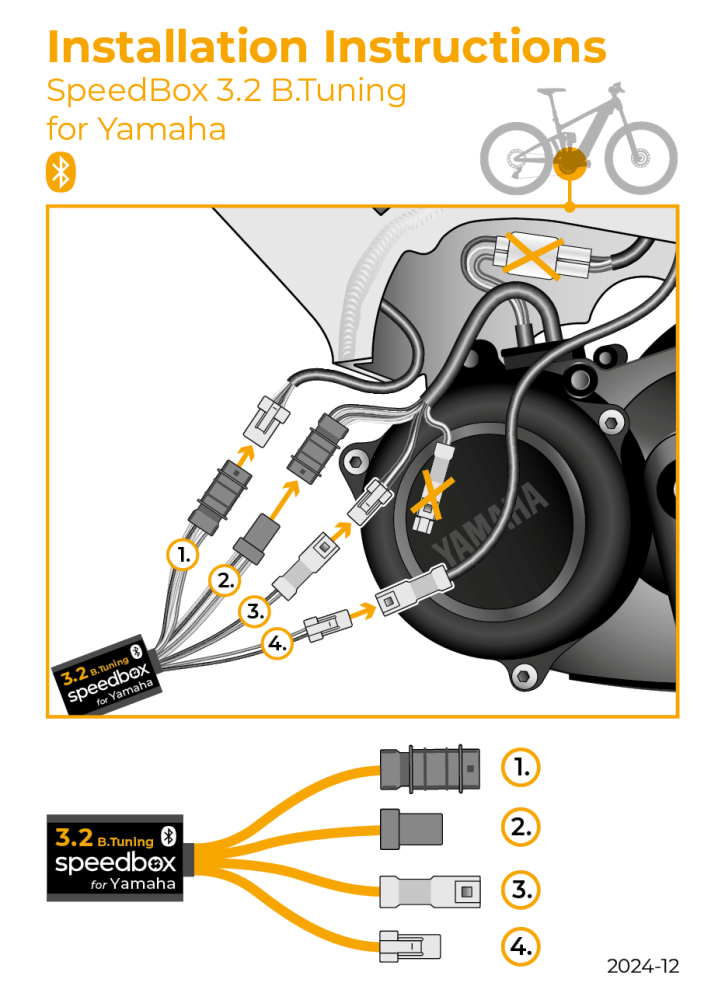 Installation Instructions
SpeedBox 3.2 B.Tuning
for Yamaha

YAMAHA

1.
2.
3.
4.

3.2 B.Tuning
speedbox
for Yamaha

3.2 B.Tuning
speedbox
for Yamaha

1.
2.
3.
4.

2024-12