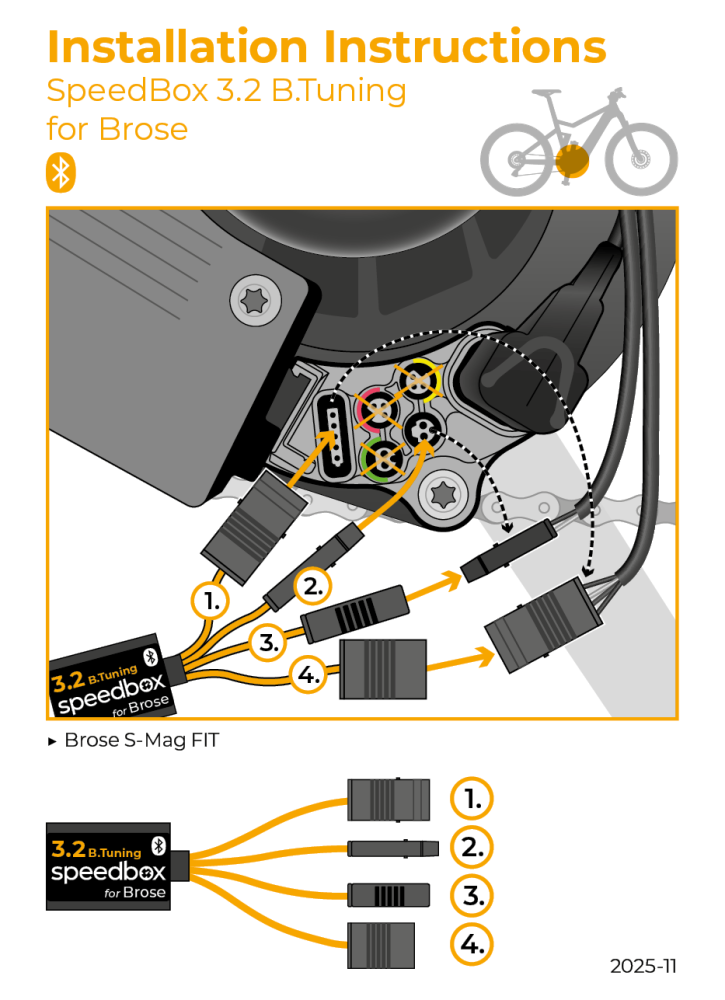 Installation Instructions
SpeedBox 3.2 B.Tuning for Brose

1.
2.
3.
4.
3.2 B.Tuning
speedbox
for Brose

▸ Brose S-Mag FIT

3.2 B.Tuning
speedbox
for Brose
1.
2.
3.
4.

2025-11