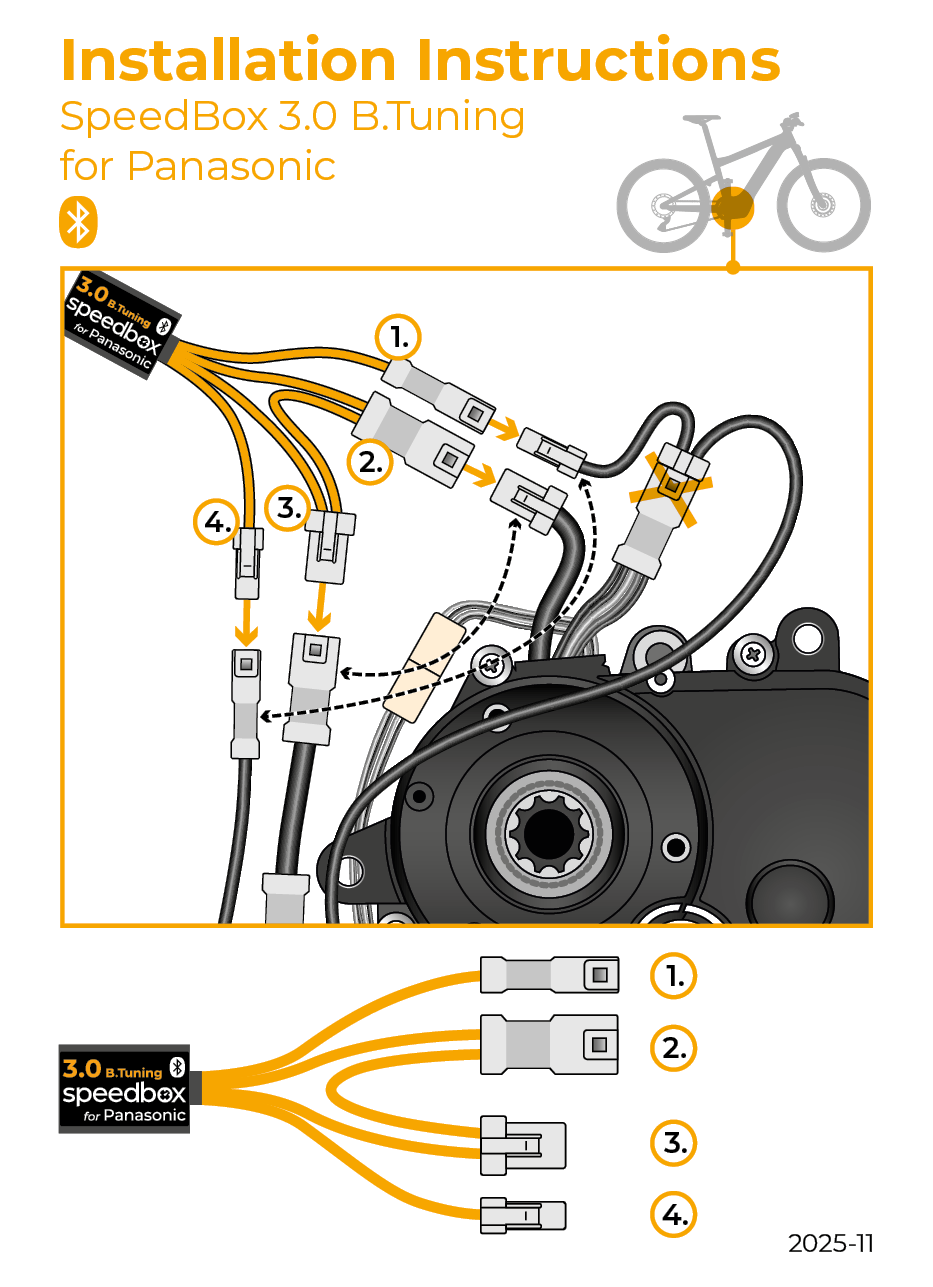 Installation Instructions
SpeedBox 3.0 B.Tuning
for Panasonic

3.0 B.Tuning
speedbox
for Panasonic

1.
2.
3.
4.

3.0 B.Tuning
speedbox
for Panasonic

1.
2.
3.
4.

2025-11