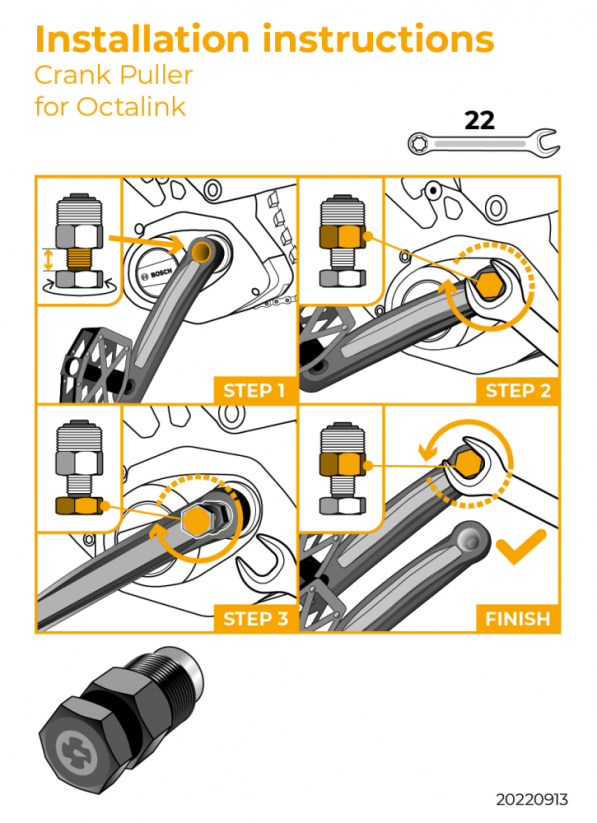 Installation instructions
Crank Puller
for Octalink

22

BOSCH

STEP 1

STEP 2

STEP 3

FINISH

20220913