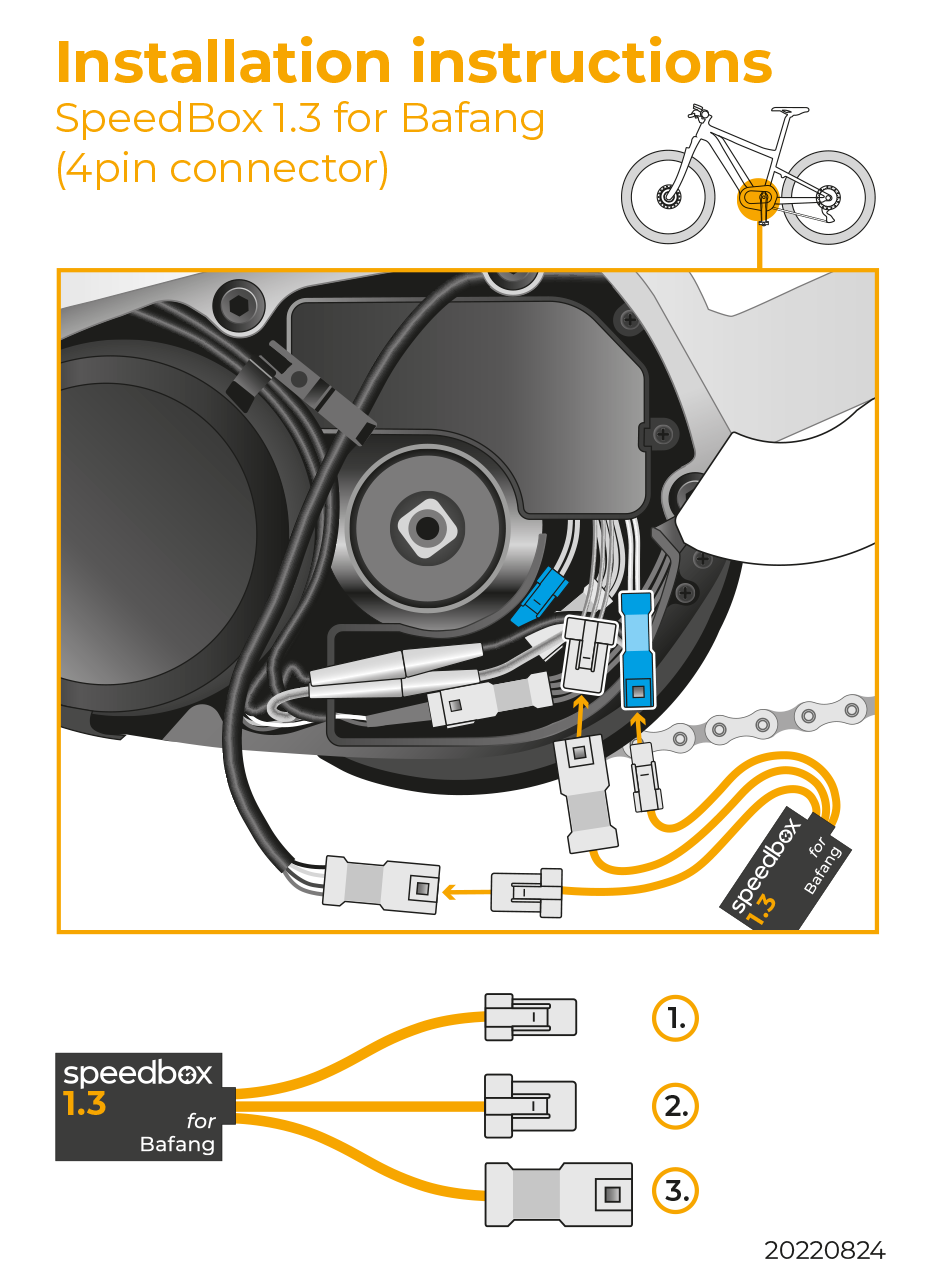 Installation instructions

SpeedBox 1.3 for Bafang (4pin connector)

speedbox 1.3 for Bafang

speedbox 1.3 for Bafang

1.

2.

3.

20220824