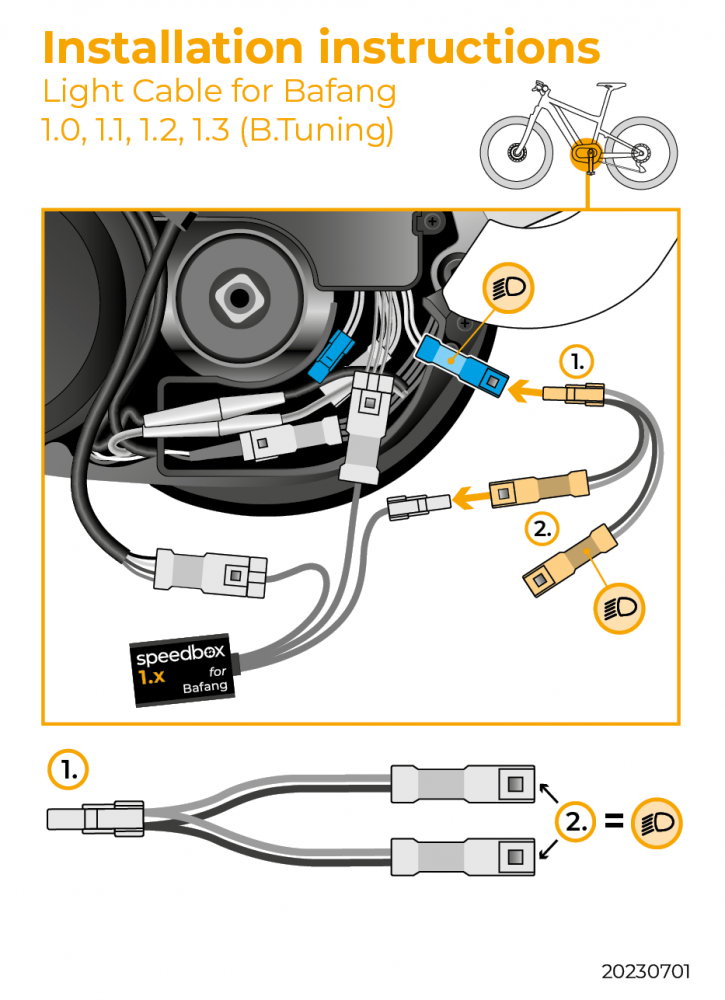 Installation instructions
Light Cable for Bafang 1.0, 1.1, 1.2, 1.3 (B.Tuning)

1.

2.

speedbox 1.x for Bafang

1.

2. =

20230701