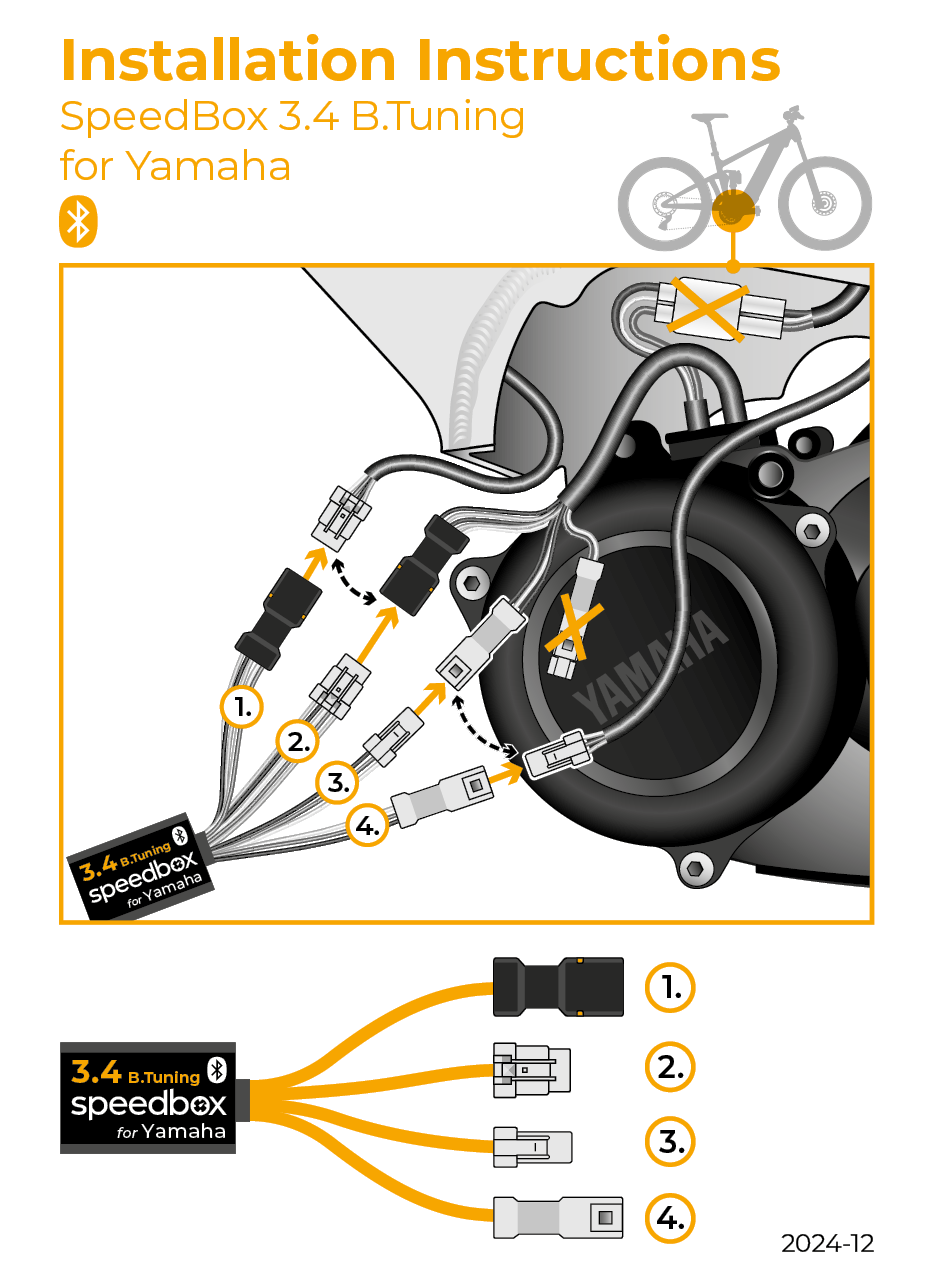 Installation Instructions
SpeedBox 3.4 B.Tuning
for Yamaha

YAMAHA

1.
2.
3.
4.

3.4 B.Tuning
speedbox
for Yamaha

3.4 B.Tuning
speedbox
for Yamaha

1.
2.
3.
4.

2024-12