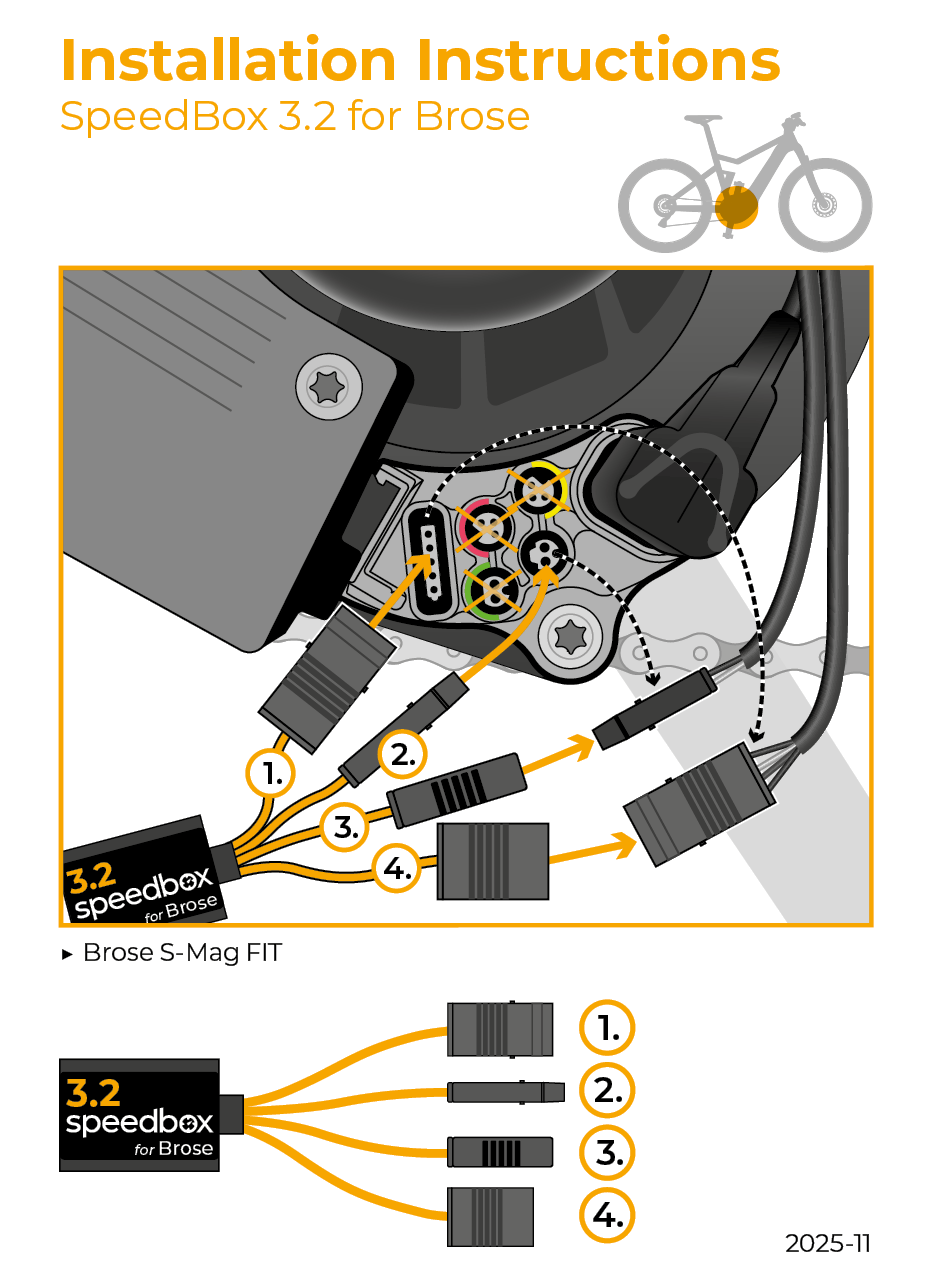 Installation Instructions
SpeedBox 3.2 for Brose

1.
2.
3.
4.

3.2
speedbox
for Brose

▸ Brose S-Mag FIT

3.2
speedbox
for Brose

1.
2.
3.
4.

2025-11